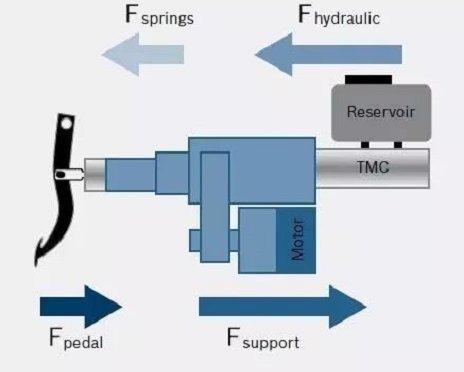 $F_{springs}$

$F_{hydraulic}$

Reservoir

TMC

Motor

$F_{pedal}$

$F_{support}$