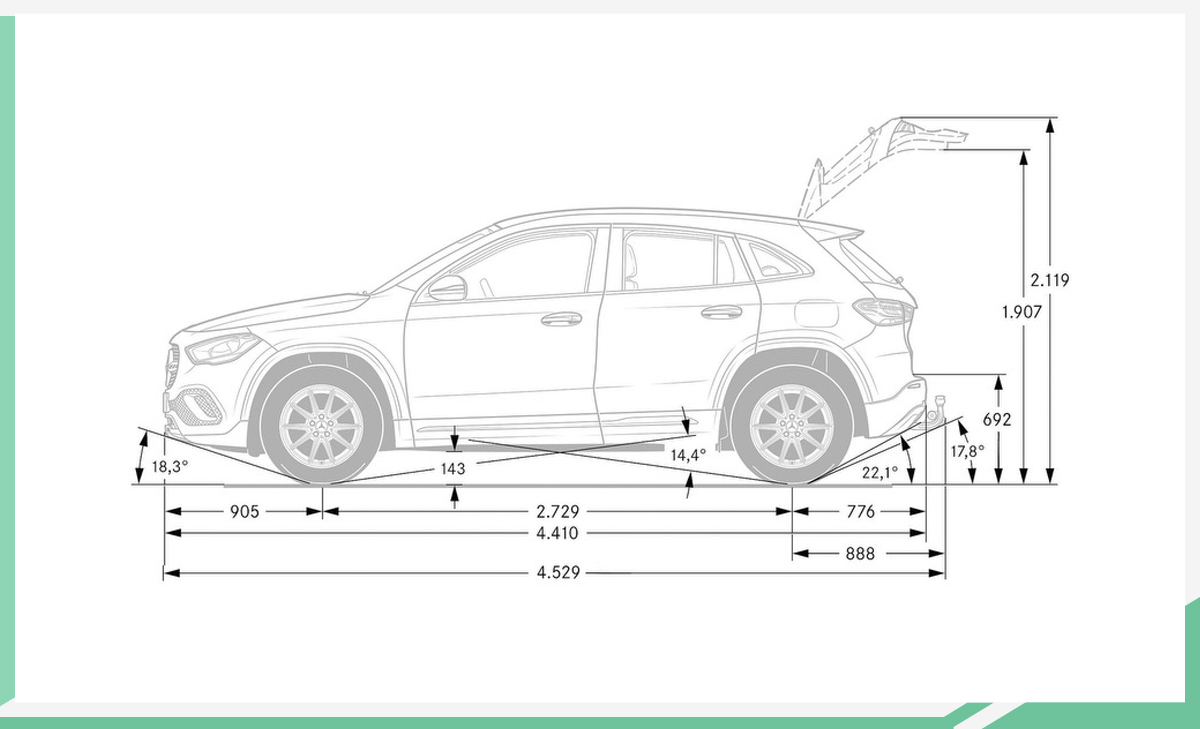 2.119
1.907
692
18,3°
143
14,4°
22,1°
17,8°
905
2.729
776
4.410
888
4.529